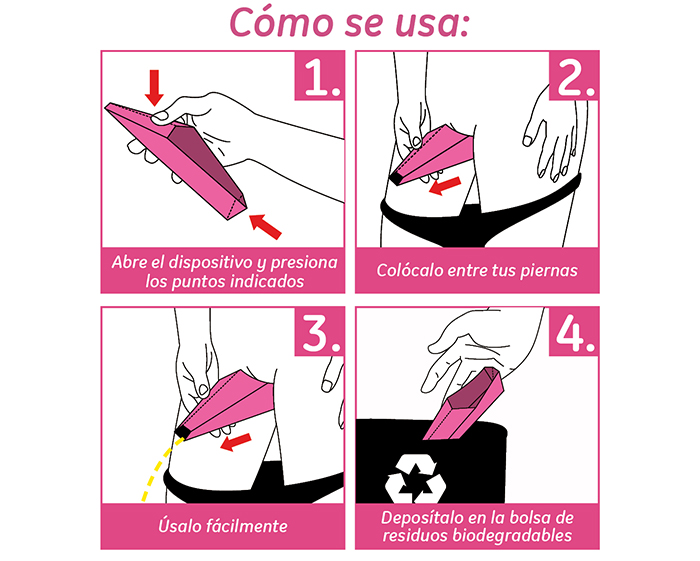 Cómo se usa:

1.

Abre el dispositivo y presiona los puntos indicados

2.

Colócalo entre tus piernas

3.

Úsalo fácilmente

4.

Deposítalo en la bolsa de residuos biodegradables